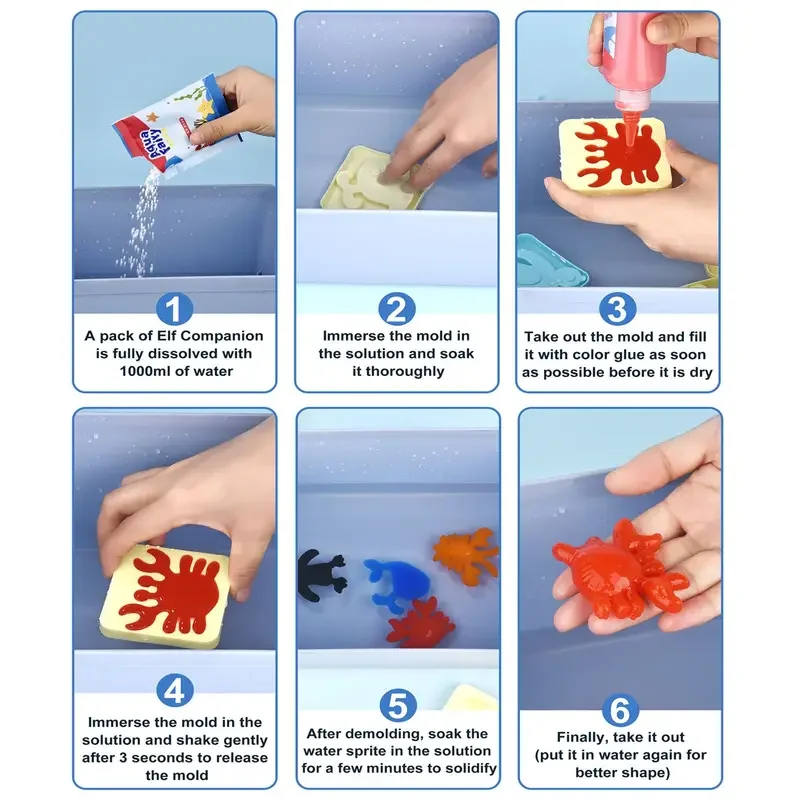 Aqua Fairy

1
A pack of Elf Companion is fully dissolved with 1000ml of water

2
Immerse the mold in the solution and soak it thoroughly

3
Take out the mold and fill it with color glue as soon as possible before it is dry

4
Immerse the mold in the solution and shake gently after 3 seconds to release the mold

5
After demolding, soak the water sprite in the solution for a few minutes to solidify

6
Finally, take it out (put it in water again for better shape)